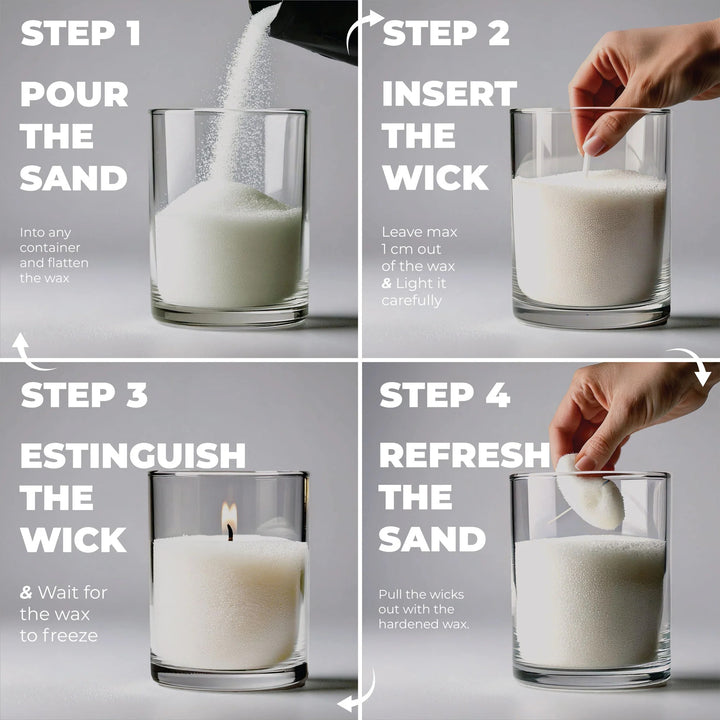 STEP 1

POUR THE SAND

Into any container and flatten the wax

STEP 2

INSERT THE WICK

Leave max 1 cm out of the wax & Light it carefully

STEP 3

ESTINGUISH THE WICK

& Wait for the wax to freeze

STEP 4

REFRESH THE SAND

Pull the wicks out with the hardened wax.